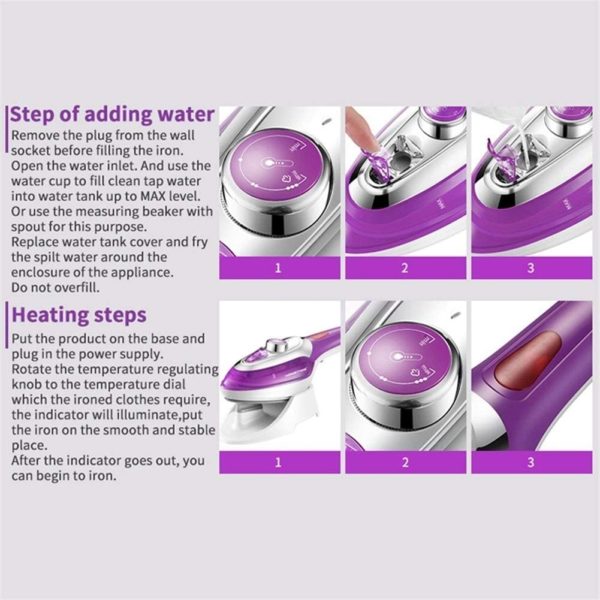 Step of adding water
Remove the plug from the wall socket before filling the iron.
Open the water inlet. And use the water cup to fill clean tap water into water tank up to MAX level.
Or use the measuring beaker with spout for this purpose.
Replace water tank cover and fry the spilt water around the enclosure of the appliance.
Do not overfill.

1

2

3

Heating steps
Put the product on the base and plug in the power supply.
Rotate the temperature regulating knob to the temperature dial which the ironed clothes require, the indicator will illuminate,put the iron on the smooth and stable place.
After the indicator goes out, you can begin to iron.

1

2

3